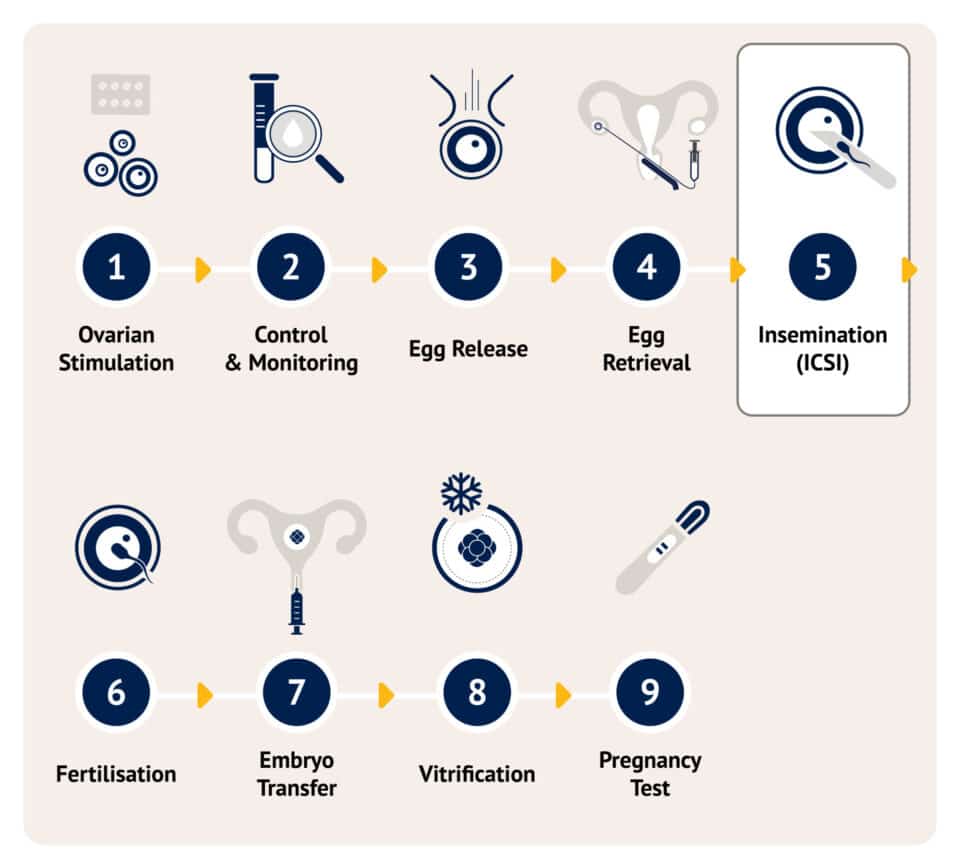 1
Ovarian Stimulation

2
Control & Monitoring

3
Egg Release

4
Egg Retrieval

5
Insemination (ICSI)

6
Fertilisation

7
Embryo Transfer

8
Vitrification

9
Pregnancy Test